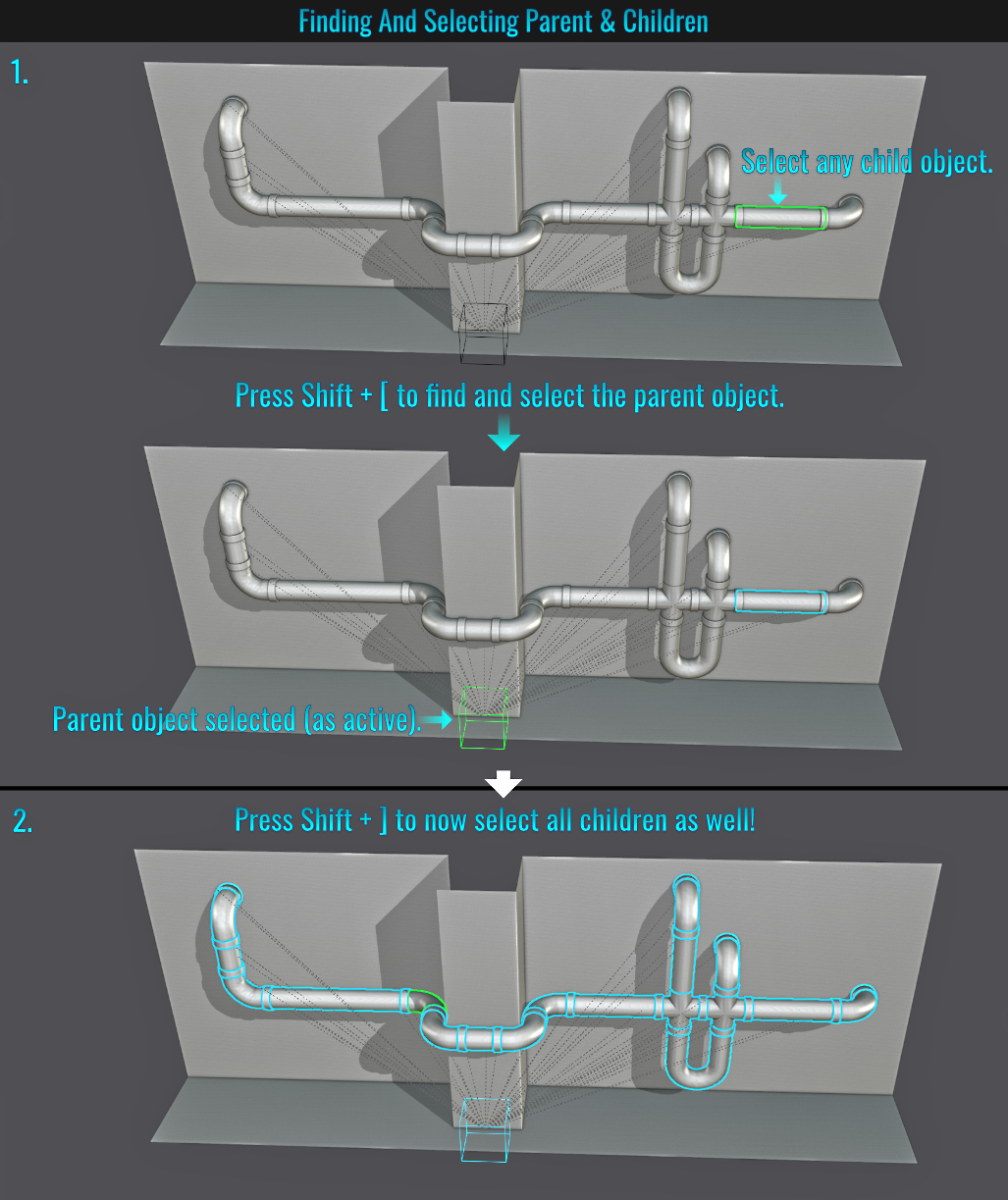 Finding And Selecting Parent & Children

1.

Select any child object.

Press Shift + [ to find and select the parent object.

Parent object selected (as active).

2.

Press Shift + ] to now select all children as well!